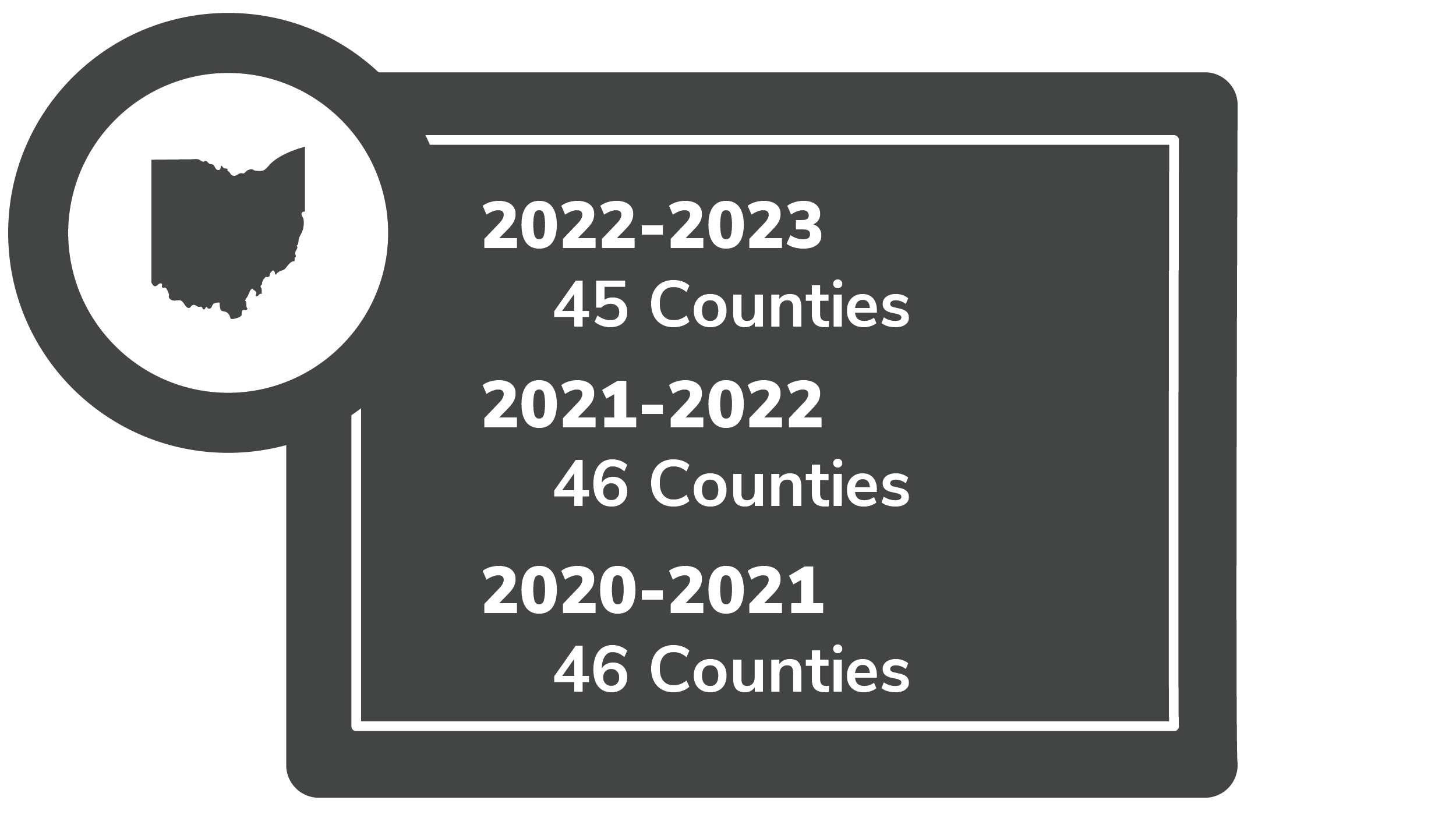 2022-2023
45 Counties

2021-2022
46 Counties

2020-2021
46 Counties