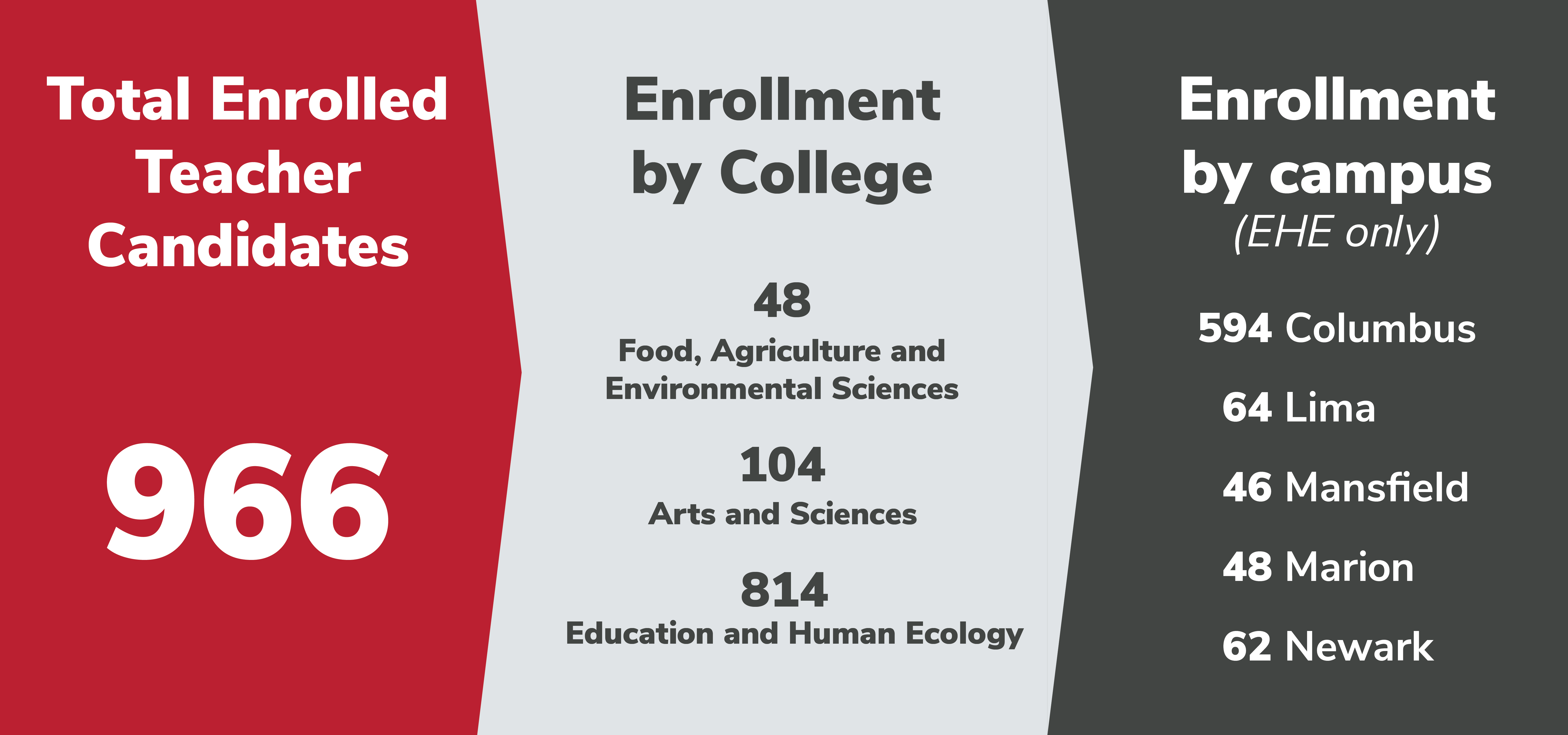 Total Enrolled Teacher Candidates

966

Enrollment by College

48
Food, Agriculture and Environmental Sciences

104
Arts and Sciences

814
Education and Human Ecology

Enrollment by campus
(EHE only)

594 Columbus

64 Lima

46 Mansfield

48 Marion

62 Newark